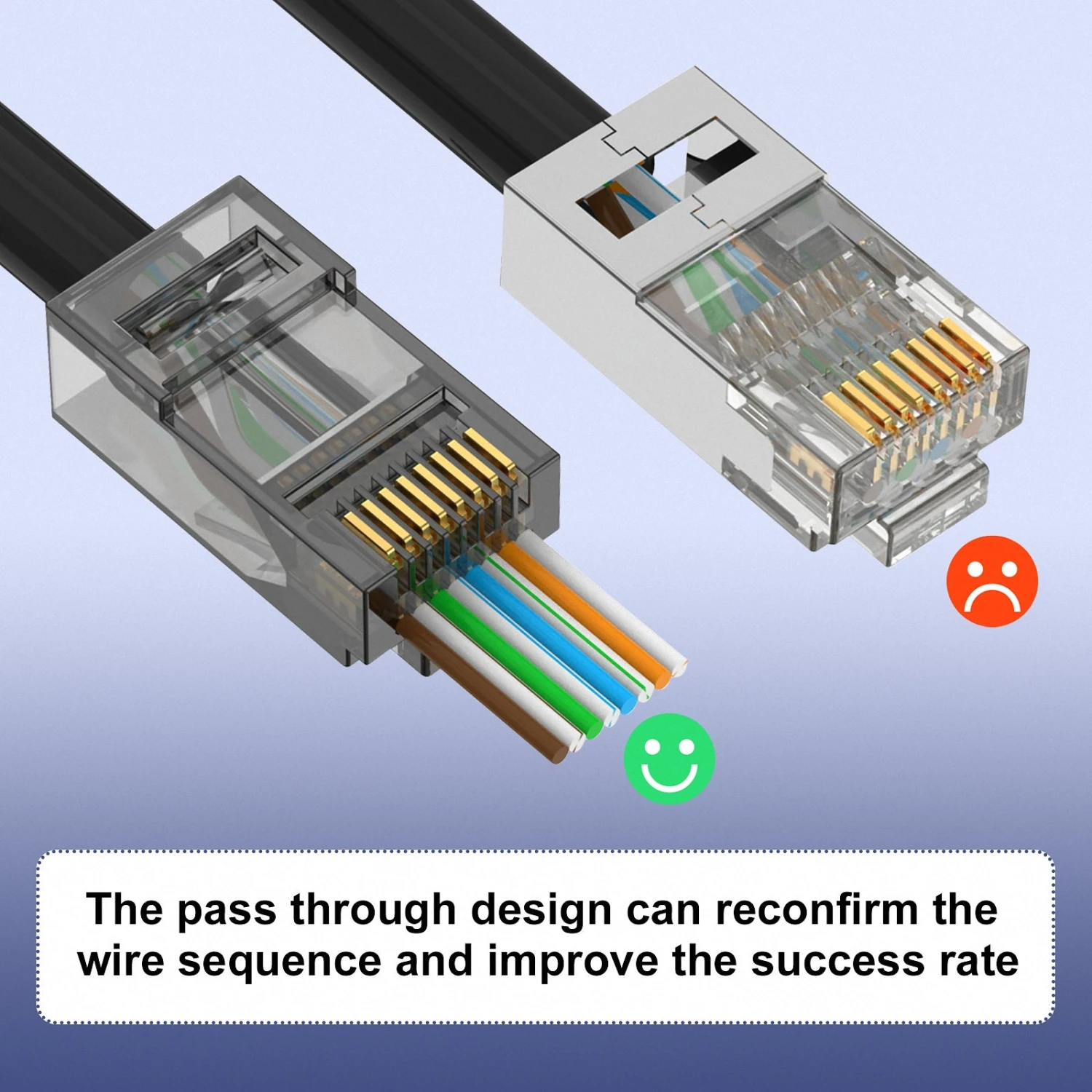 The pass through design can reconfirm the wire sequence and improve the success rate