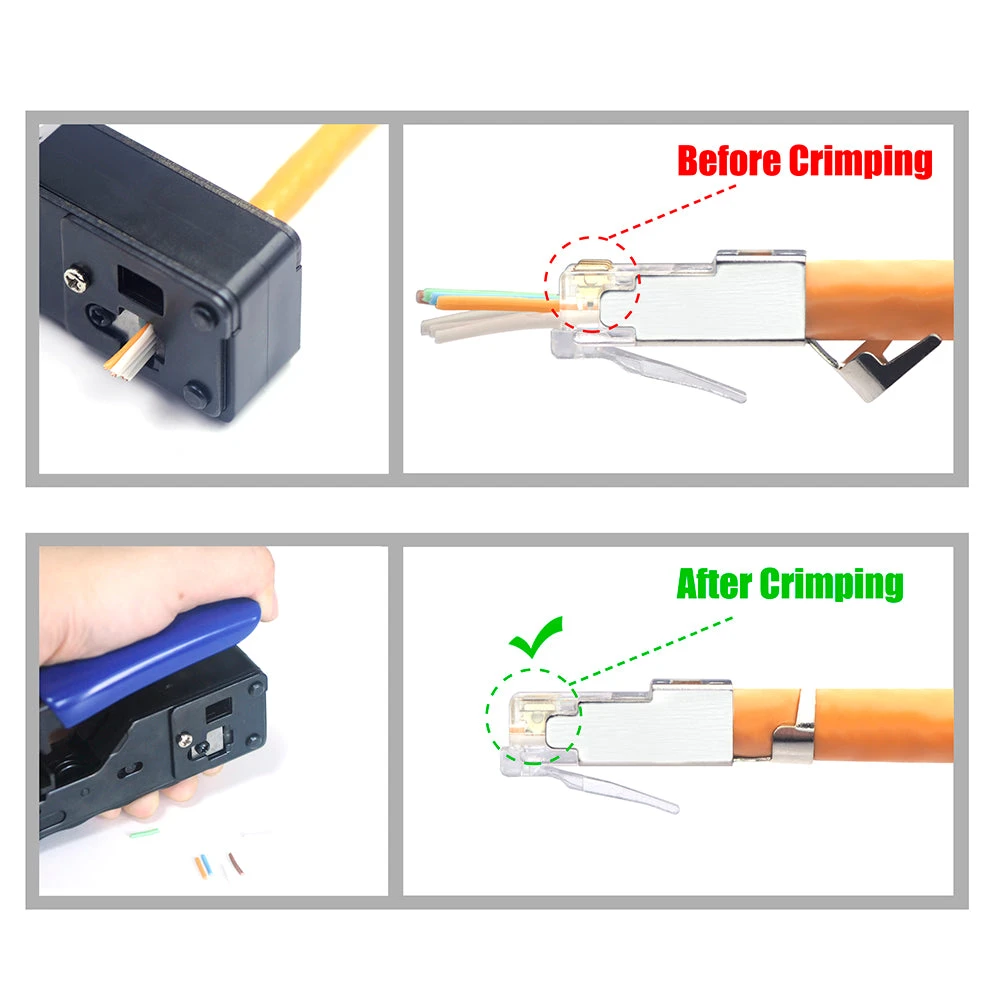 Before Crimping

After Crimping