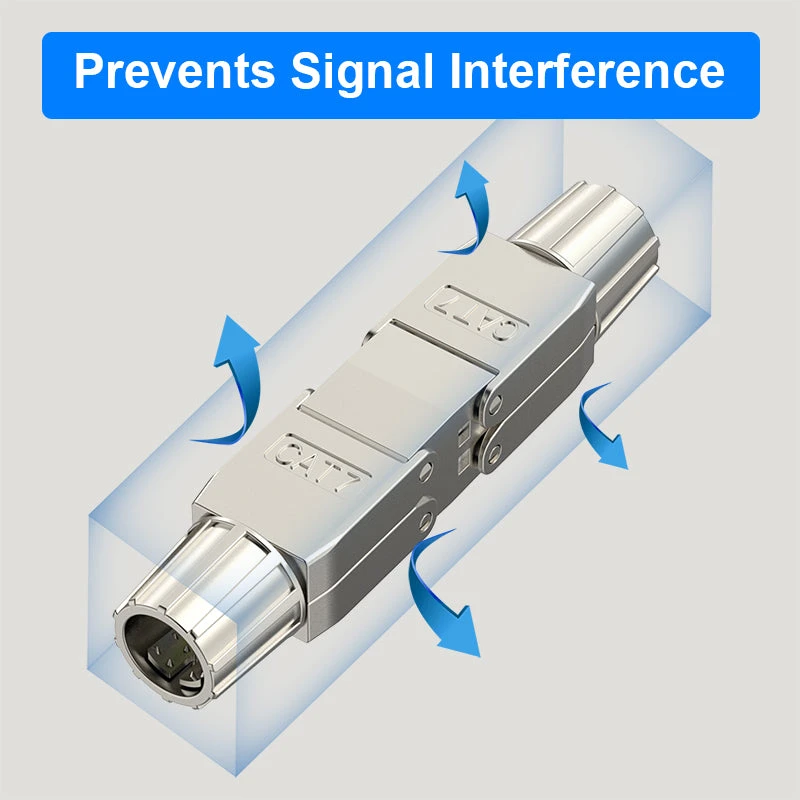 Prevents Signal Interference

CAT7

CAT7