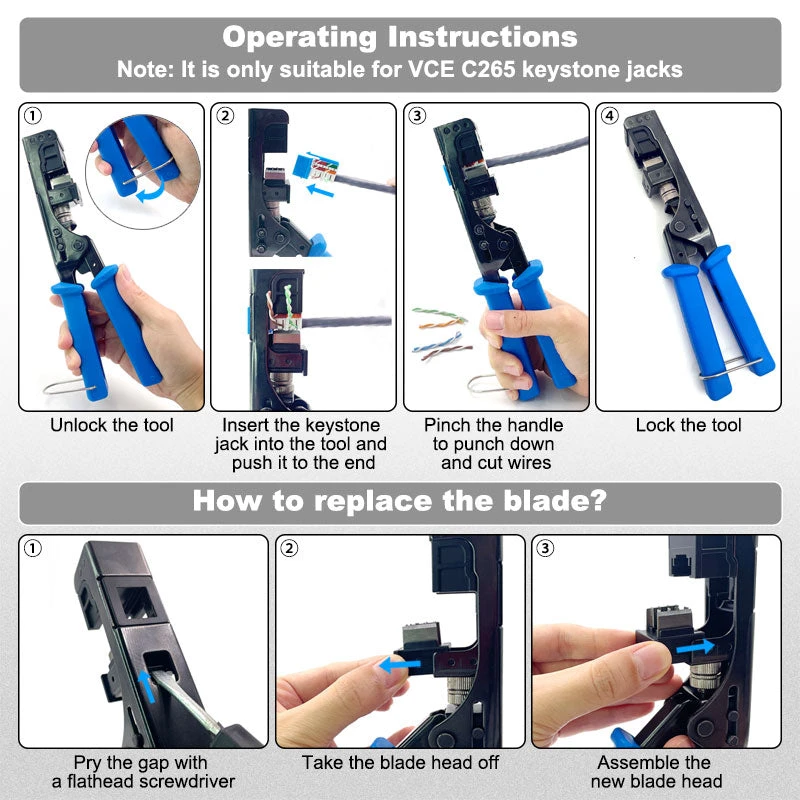 Operating Instructions
Note: It is only suitable for VCE C265 keystone jacks

①
Unlock the tool

②
Insert the keystone jack into the tool and push it to the end

③
Pinch the handle to punch down and cut wires

④
Lock the tool

How to replace the blade?

①
Pry the gap with a flathead screwdriver

②
Take the blade head off

③
Assemble the new blade head