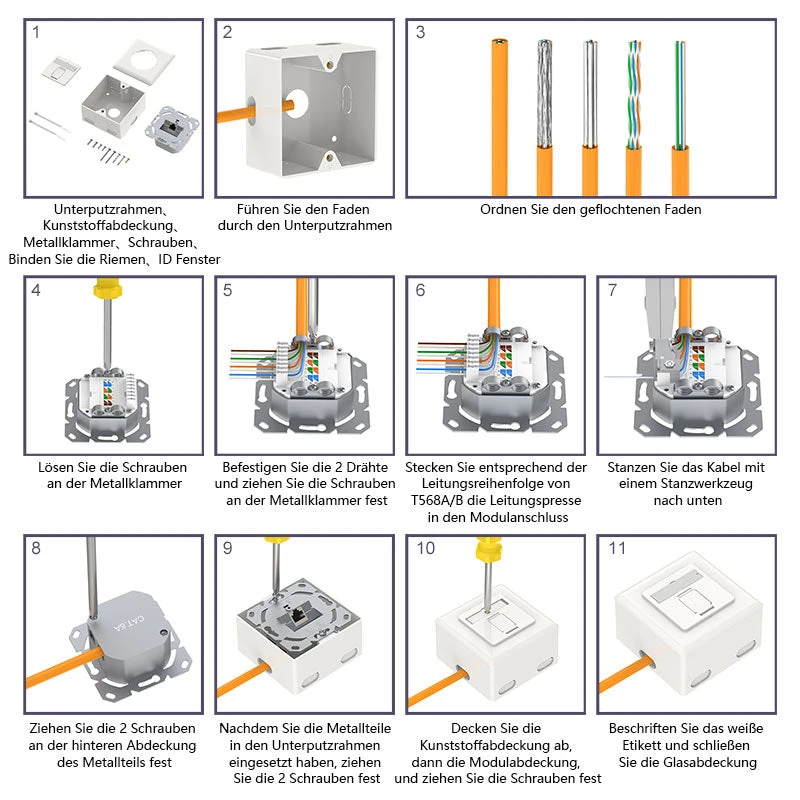 1

Unterputzrahmen、Kunststoffabdeckung、Metallklammer、Schrauben、Binden Sie die Riemen、ID Fenster

2

Führen Sie den Faden durch den Unterputzrahmen

3

Ordnen Sie den geflochtenen Faden

4

Lösen Sie die Schrauben an der Metallklammer

5

Befestigen Sie die 2 Drähte und ziehen Sie die Schrauben an der Metallklammer fest

6

Stecken Sie entsprechend der Leitungsreihenfolge von T568A/B die Leitungspresse in den Modulanschluss

7

Stanzen Sie das Kabel mit einem Stanzwerkzeug nach unten

8

CAT.6A

Ziehen Sie die 2 Schrauben an der hinteren Abdeckung des Metallteils fest

9

Nachdem Sie die Metallteile in den Unterputzrahmen eingesetzt haben, ziehen Sie die 2 Schrauben fest

10

Decken Sie die Kunststoffabdeckung ab, dann die Modulabdeckung, und ziehen Sie die Schrauben fest

11

Beschriften Sie das weiße Etikett und schließen Sie die Glasabdeckung