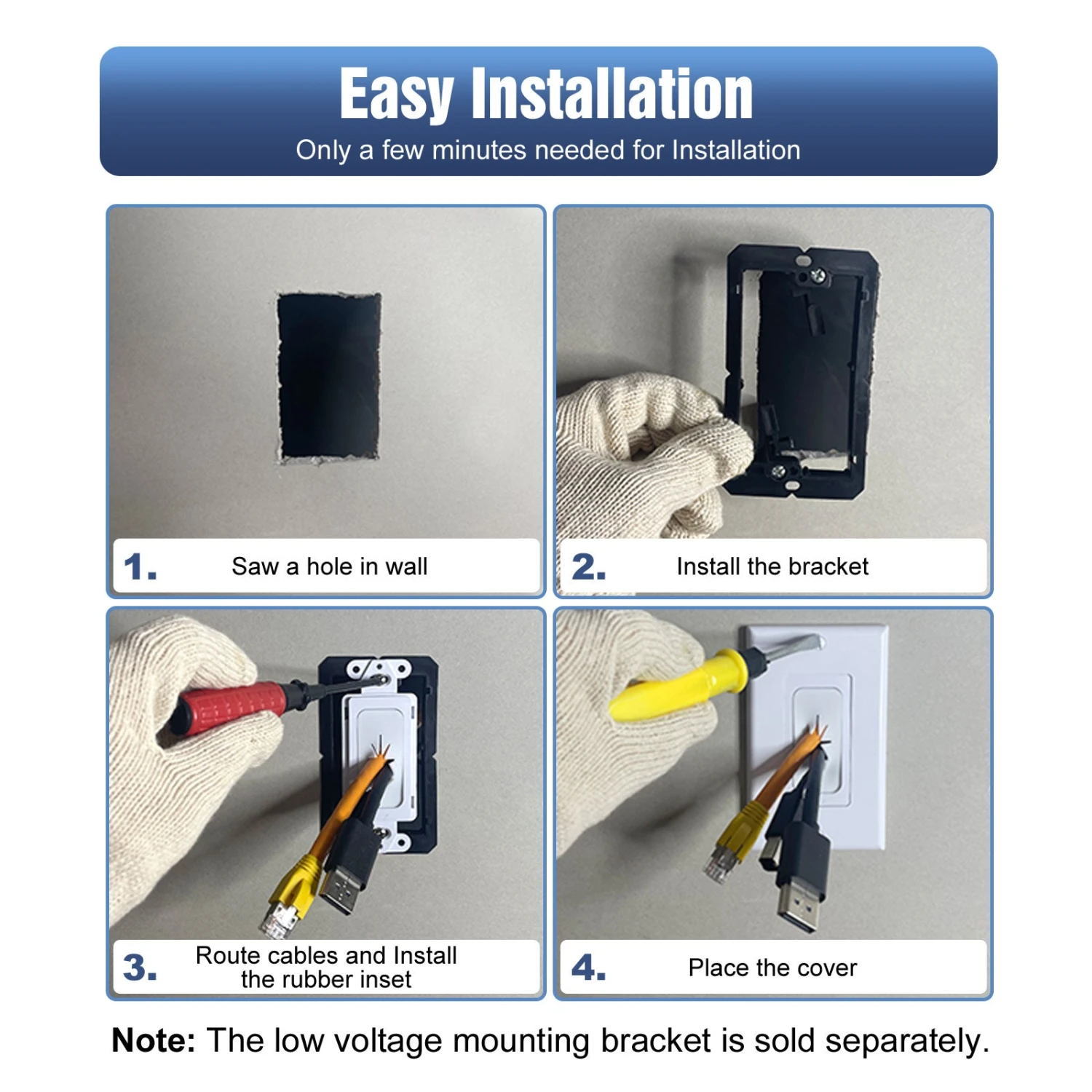 Easy Installation
Only a few minutes needed for Installation

1. Saw a hole in wall

2. Install the bracket

3. Route cables and Install the rubber inset

4. Place the cover

Note: The low voltage mounting bracket is sold separately.