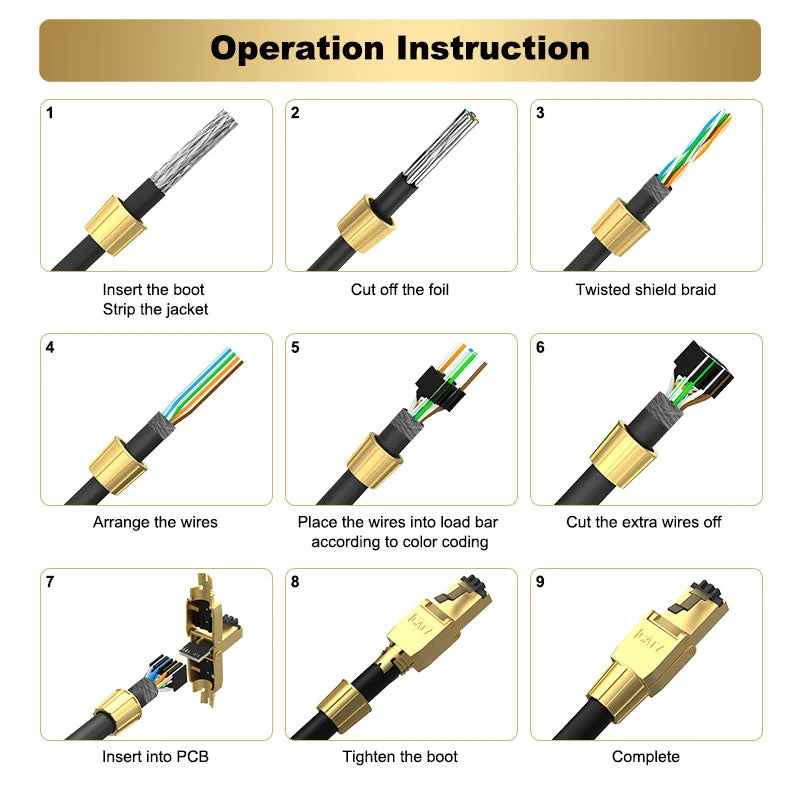 Operation Instruction

1

Insert the boot
Strip the jacket

2

Cut off the foil

3

Twisted shield braid

4

Arrange the wires

5

Place the wires into load bar according to color coding

6

Cut the extra wires off

7

Insert into PCB

8

CAT7

Tighten the boot

9

CAT7

Complete