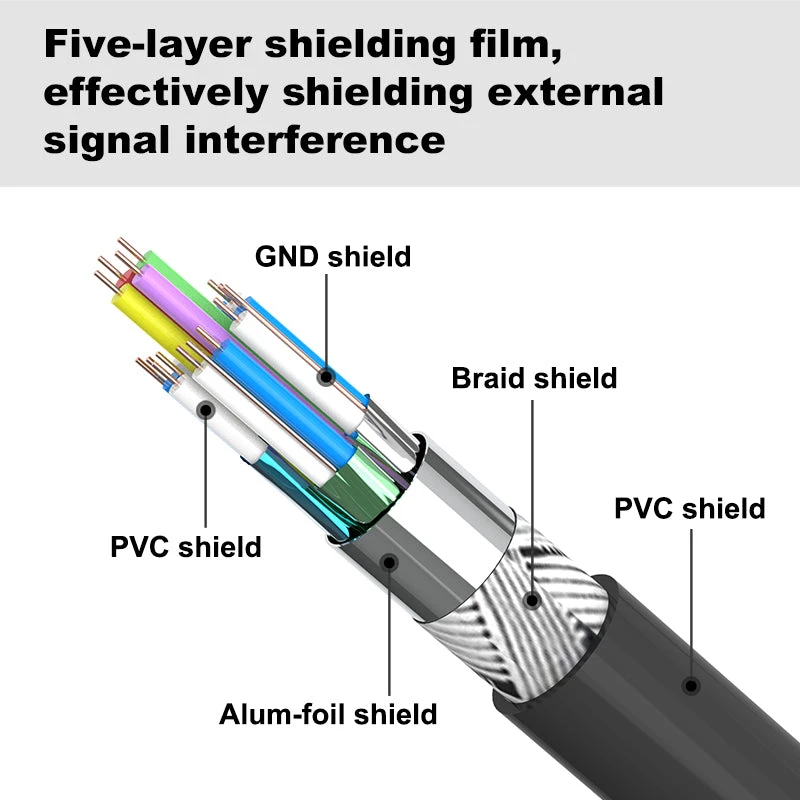 Five-layer shielding film, effectively shielding external signal interference

GND shield

Braid shield

PVC shield

PVC shield

Alum-foil shield