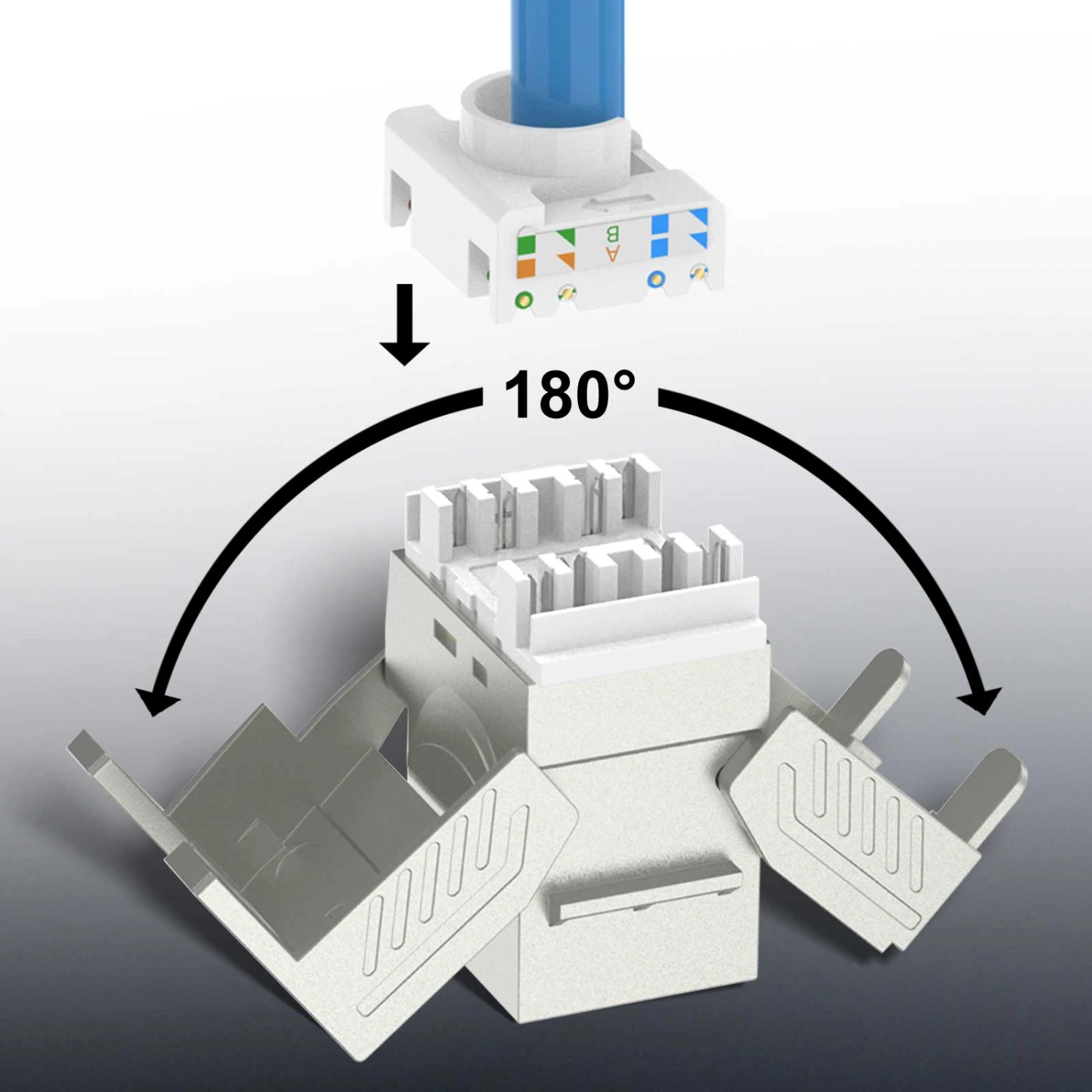 B
A
180°